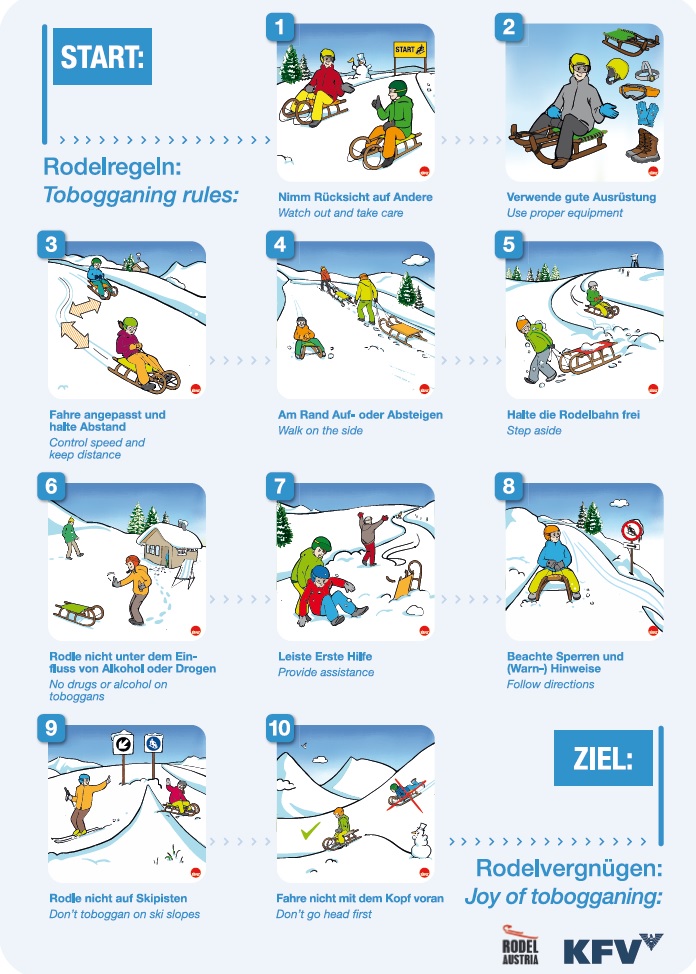 START:

Rodelregeln:
Tobogganing rules:

1
START
Nimm Rücksicht auf Andere
Watch out and take care

2
Verwende gute Ausrüstung
Use proper equipment

3
Fahre angepasst und halte Abstand
Control speed and keep distance

4
Am Rand Auf- oder Absteigen
Walk on the side

5
Halte die Rodelbahn frei
Step aside

6
Rodle nicht unter dem Einfluss von Alkohol oder Drogen
No drugs or alcohol on toboggans

7
Leiste Erste Hilfe
Provide assistance

8
Beachte Sperren und (Warn-) Hinweise
Follow directions

9
Rodle nicht auf Skipisten
Don't toboggan on ski slopes

10
Fahre nicht mit dem Kopf voran
Don't go head first

ZIEL:

Rodelvergnügen:
Joy of tobogganing:

RODEL AUSTRIA
KFV